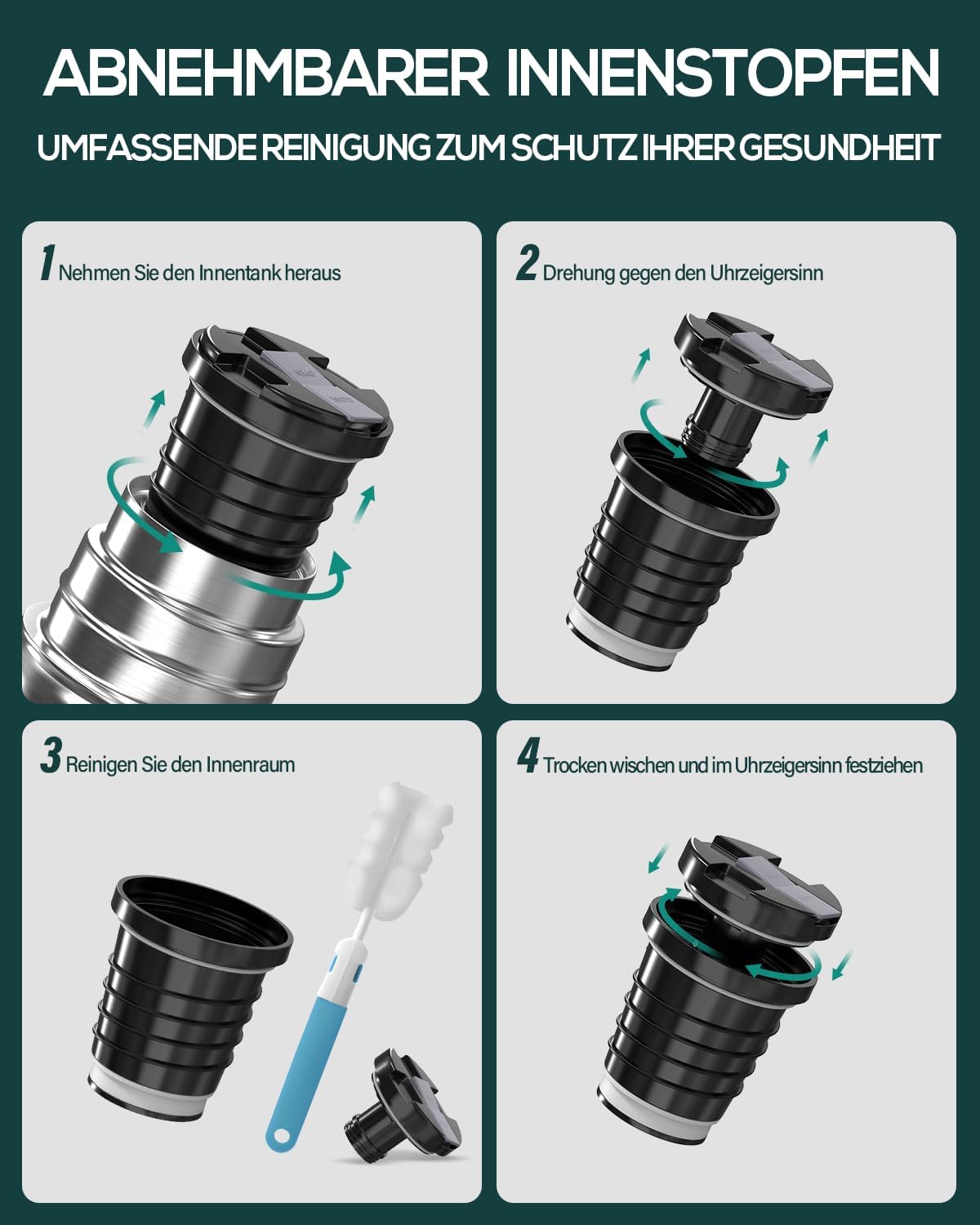 ABNEHMBARER INNENSTOPFEN

UMFASSENDE REINIGUNG ZUM SCHUTZ IHRER GESUNDHEIT

1 Nehmen Sie den Innentank heraus

2 Drehung gegen den Uhrzeigersinn

3 Reinigen Sie den Innenraum

4 Trocken wischen und im Uhrzeigersinn festziehen