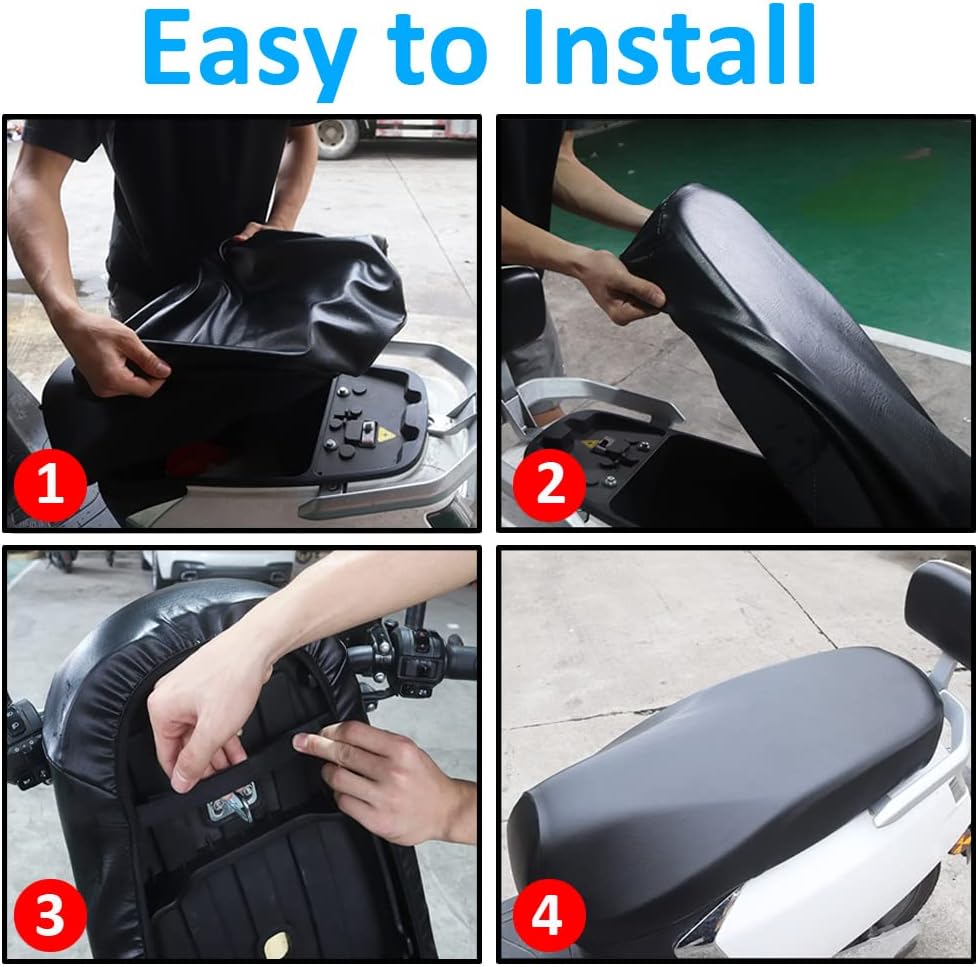 Easy to Install

1

2

3

4