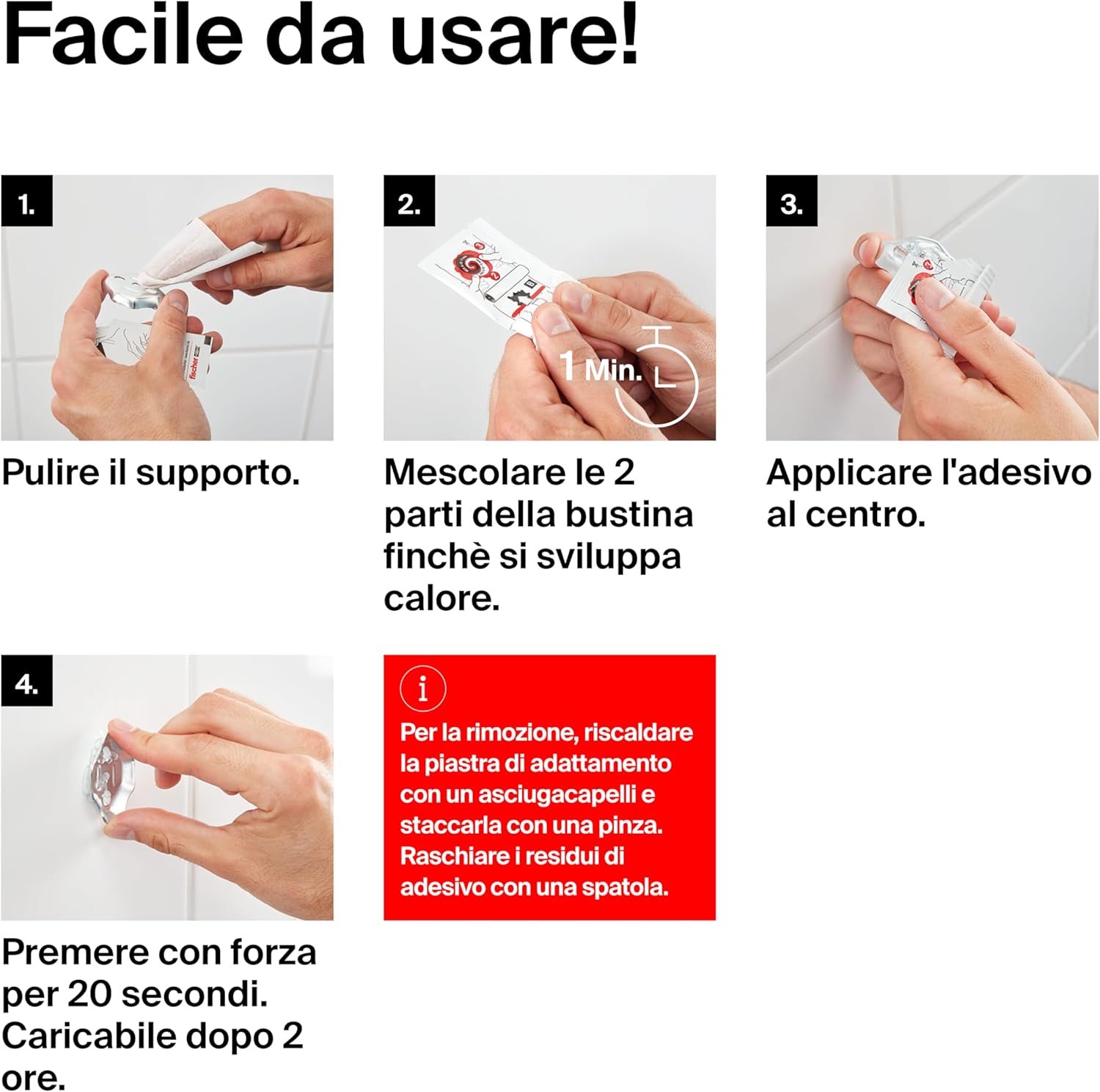 Facile da usare!

1.

Pulire il supporto.

2.

1 Min.

Mescolare le 2 parti della bustina finchè si sviluppa calore.

3.

Applicare l'adesivo al centro.

4.

Premere con forza per 20 secondi. Caricabile dopo 2 ore.

i

Per la rimozione, riscaldare la piastra di adattamento con un asciugacapelli e staccarla con una pinza. Raschiare i residui di adesivo con una spatola.